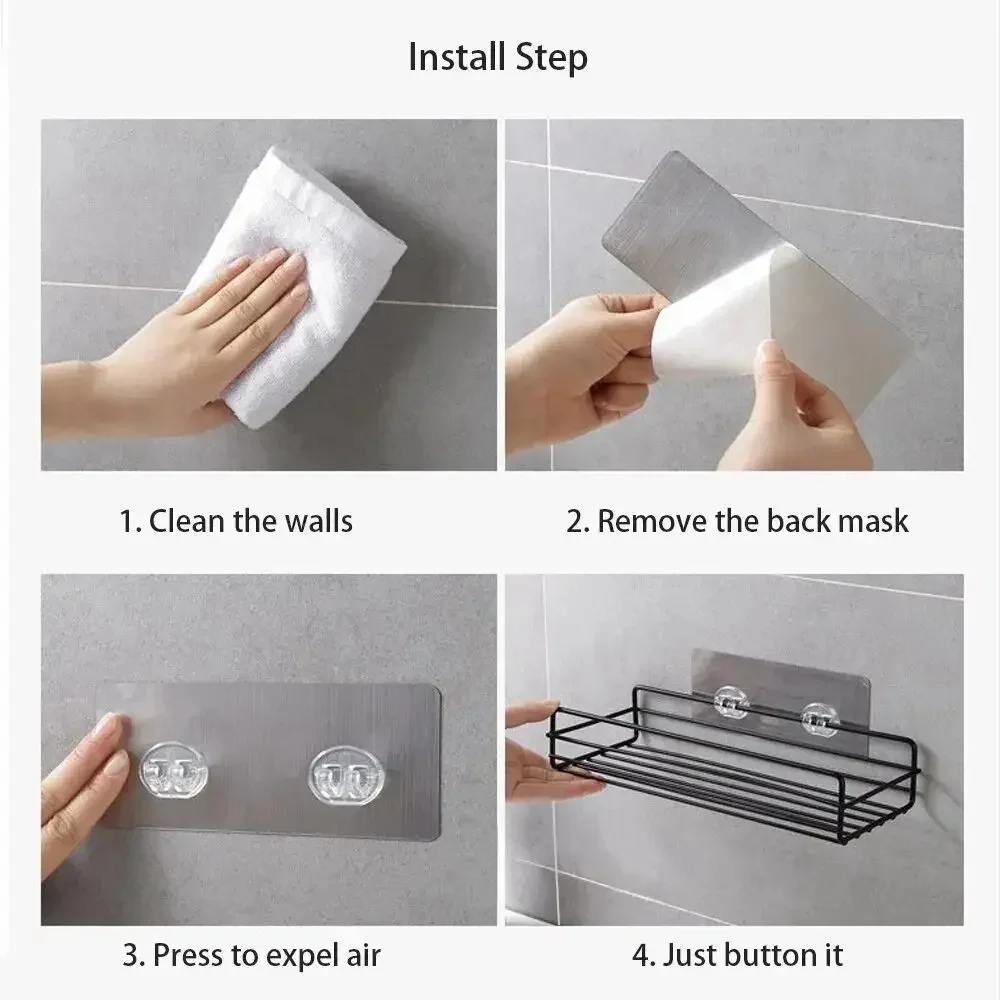 Install Step

1. Clean the walls

2. Remove the back mask

3. Press to expel air

4. Just button it